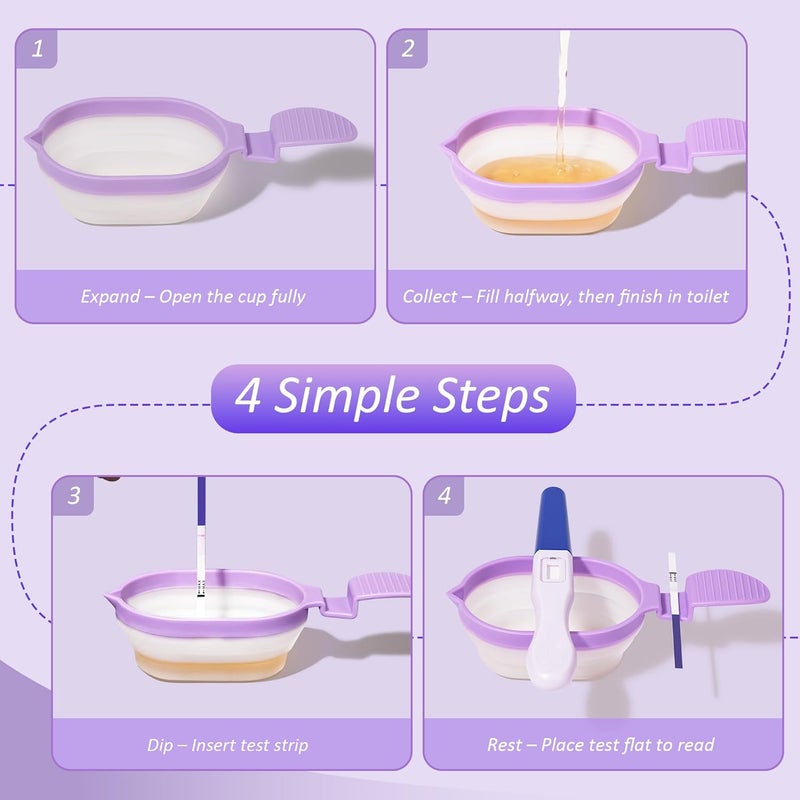 1

Expand – Open the cup fully

2

Collect – Fill halfway, then finish in toilet

4 Simple Steps

3

Dip – Insert test strip

4

Rest – Place test flat to read